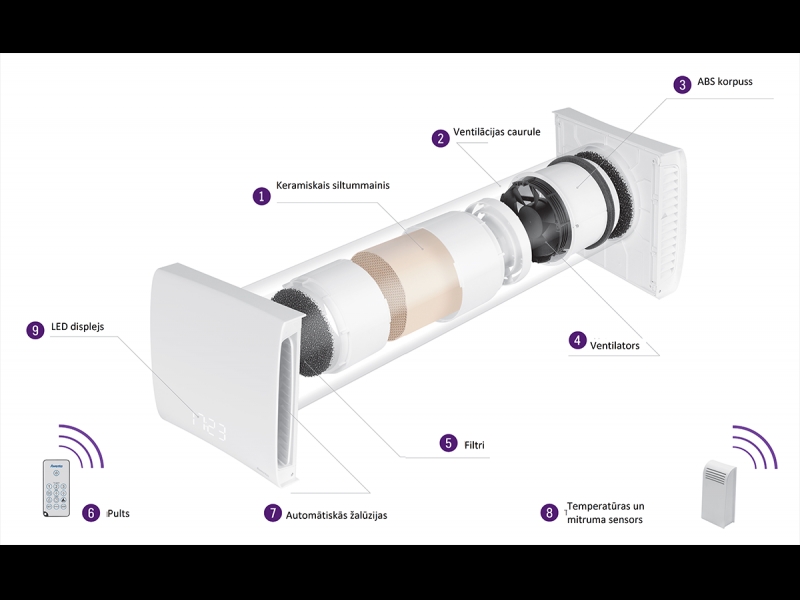 3 ABS korpuss

2 Ventilācijas caurule

1 Keramiskais siltummainis

9 LED displejs

4 Ventilators

17:23

5 Filtri

6 Pults

7 Automātiskās žalūzijas

8 Temperatūras un mitruma sensors